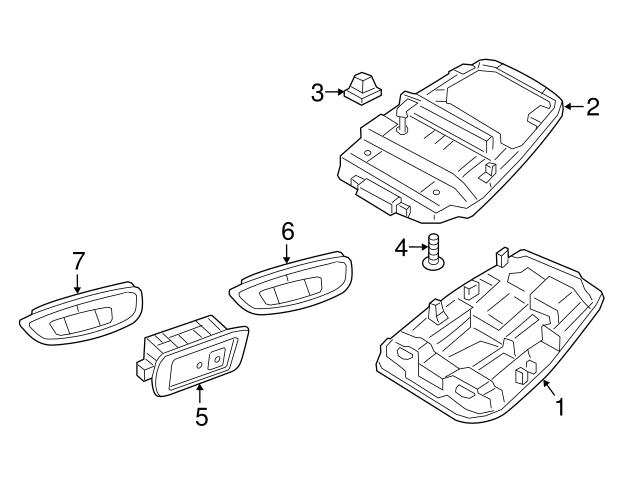 3
2
6
4
7
5
1