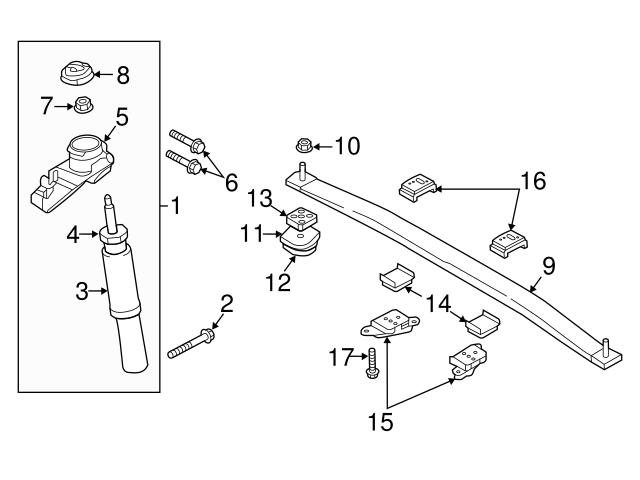 8
7
5
1
6
10
16
13
11
4
12
9
3
2
14
17
15