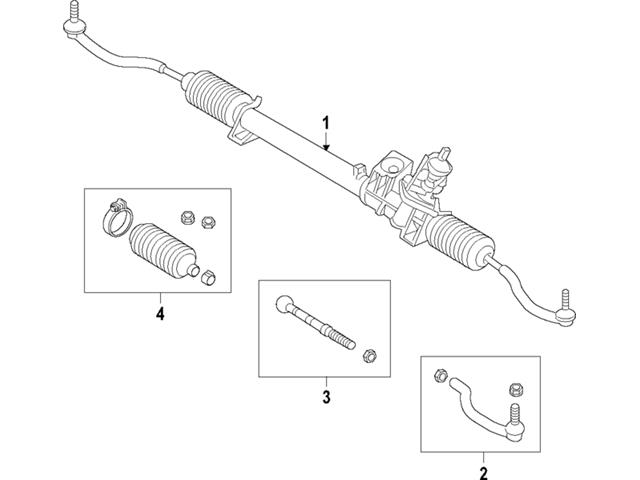 1
4
3
2