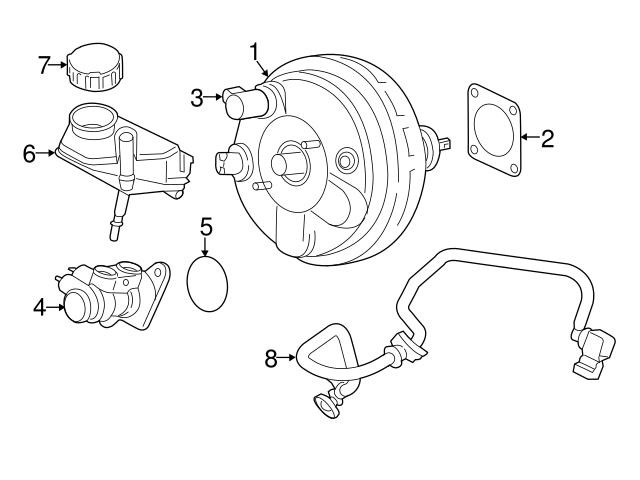 7
1
3
2
6
5
4
8