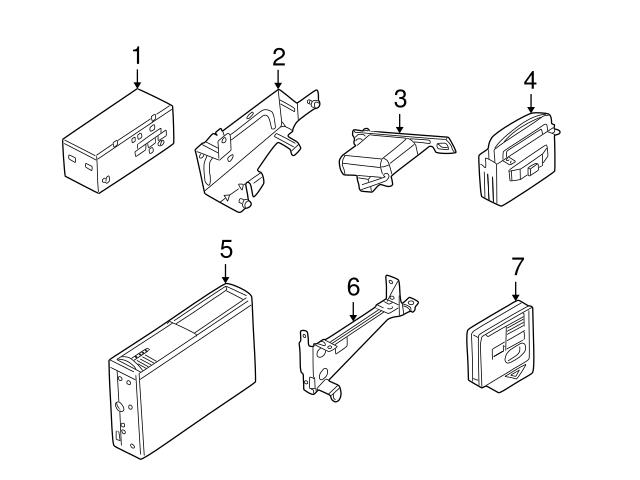 1
2
3
4
5
6
7