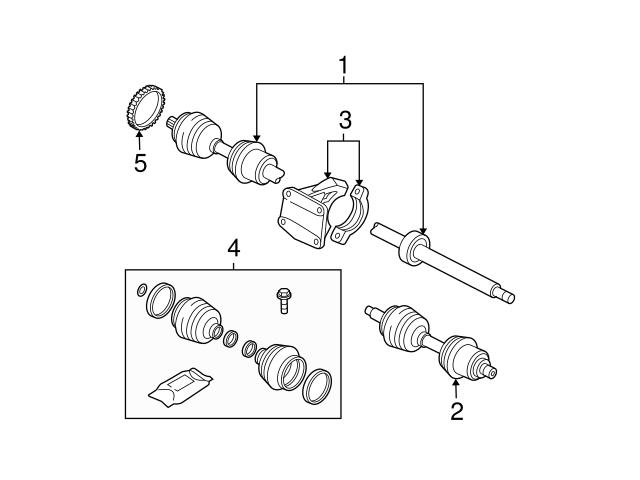 1
3
5
4
2