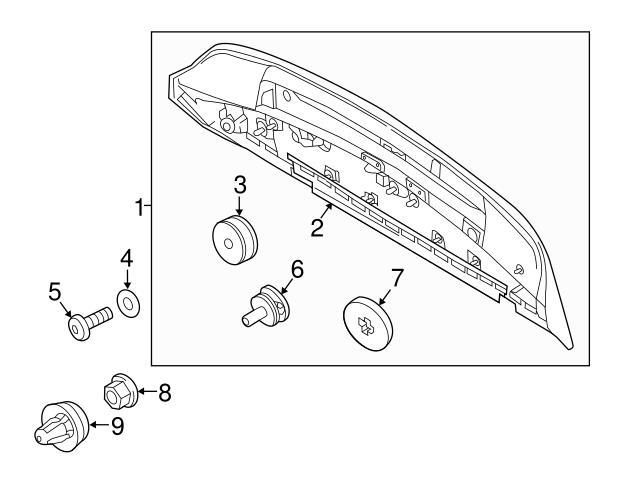 1
3
2
4
5
6
7
8
9