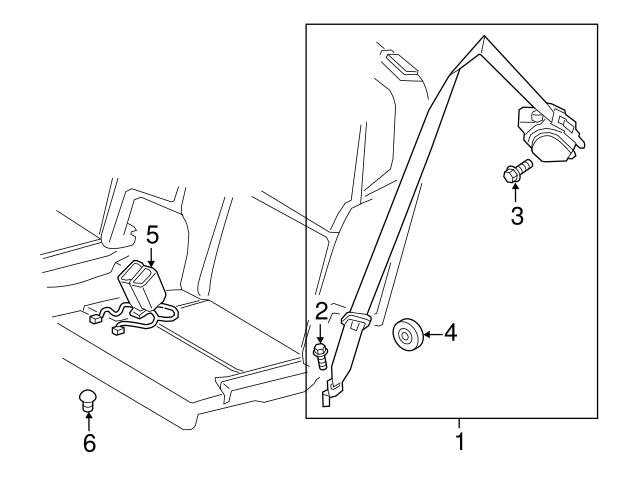 5
3
2
4
6
1