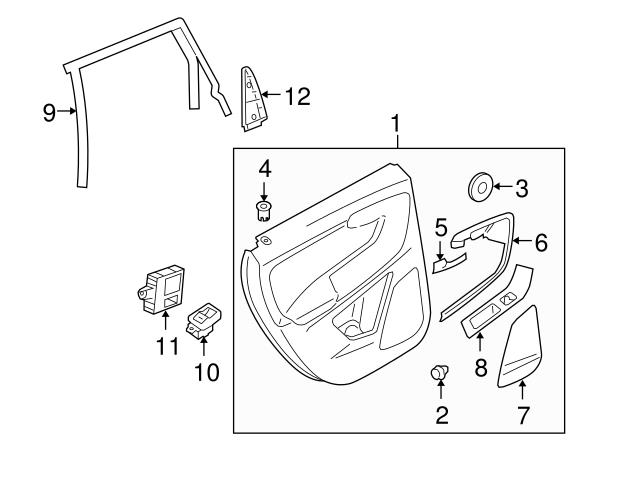 9
12
1
4
3
5
6
11
10
8
2
7