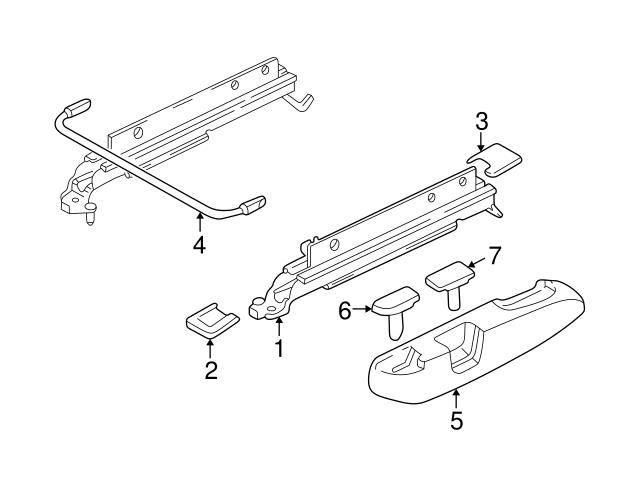 3
4
7
6
1
2
5