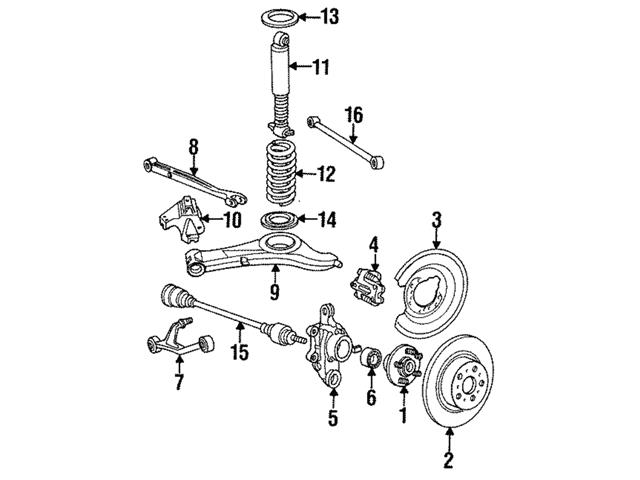 13
11
16
8
12
10
14
3
4
9
15
7
5
6
1
2