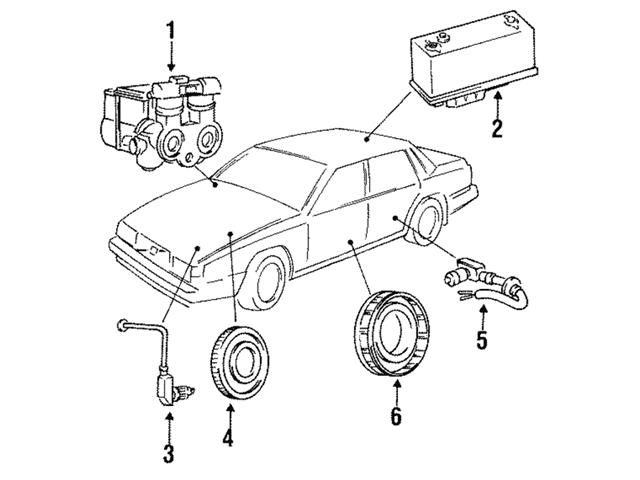 1
2
3
4
5
6