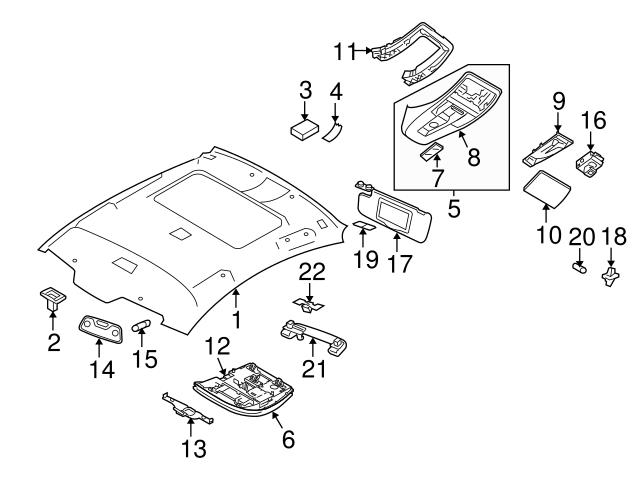 11
3
4
9
16
8
7
5
10
20
18
19
17
22
1
2
14
15
12
21
13
6