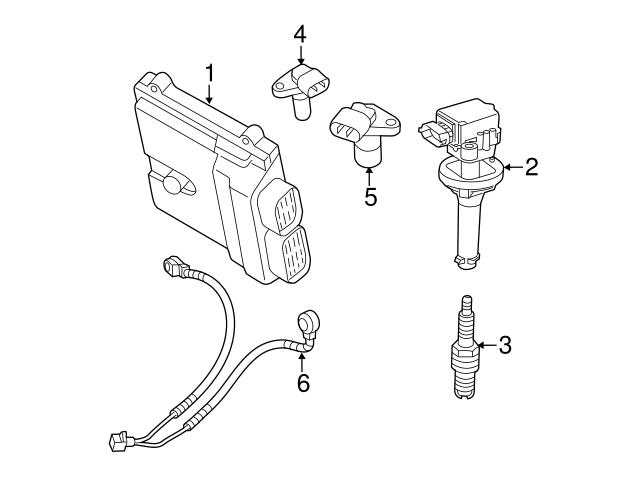 4
1
5
2
3
6