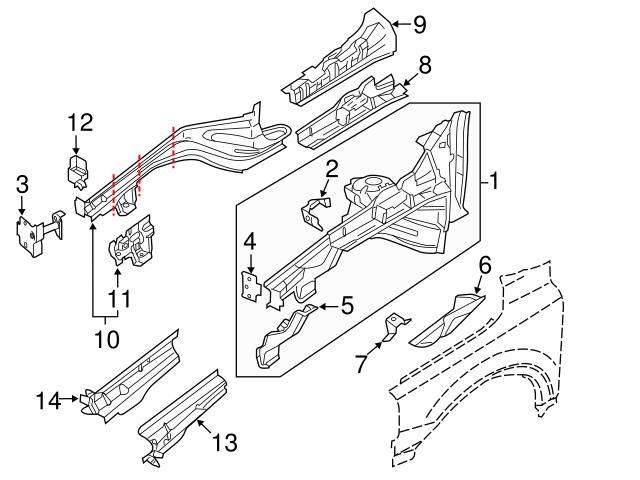 9
8
12
3
2
1
4
11
10
5
6
7
14
13