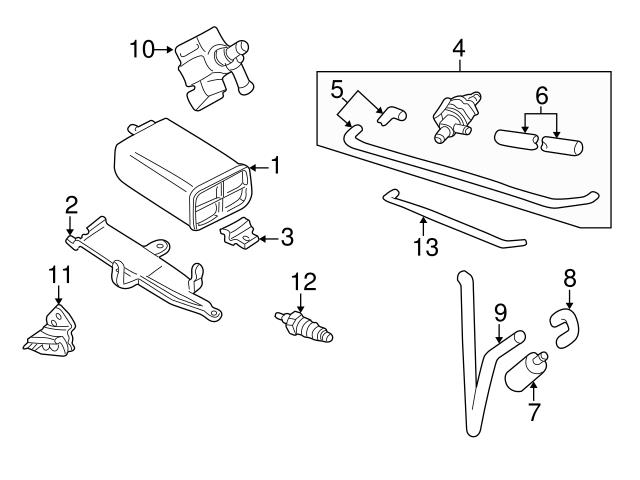 10
4
5
6
1
2
3
13
11
12
8
9
7