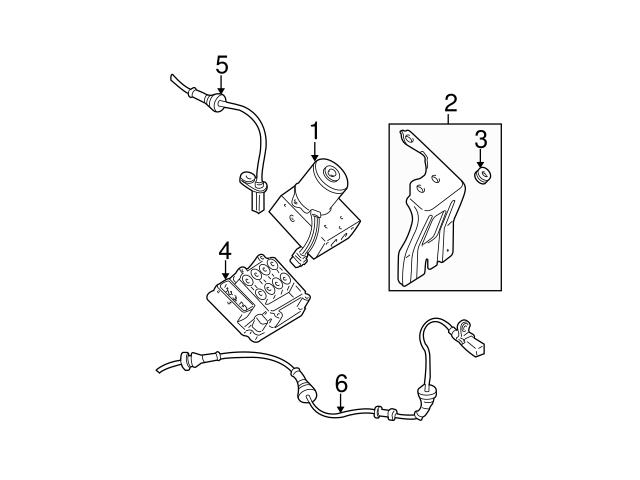 5
1
2
3
4
6