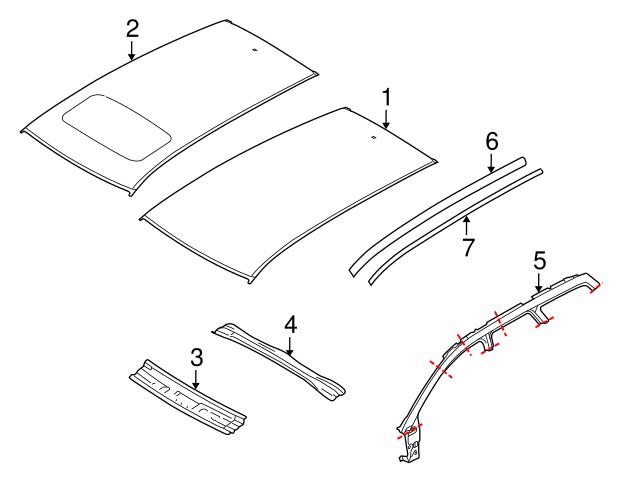 2
1
6
7
5
4
3