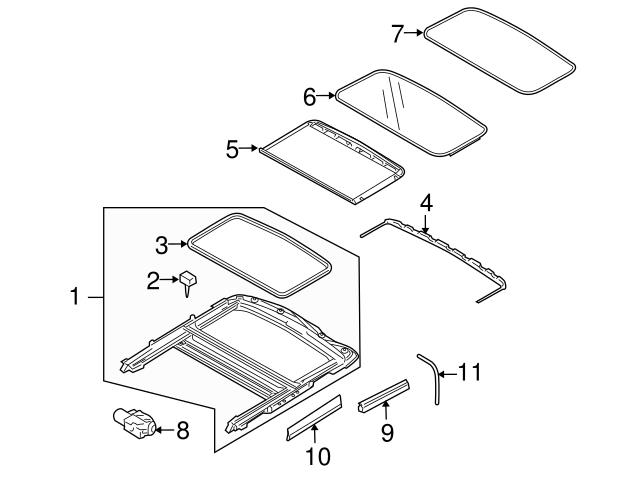 7
6
5
4
3
2
1
11
8
9
10