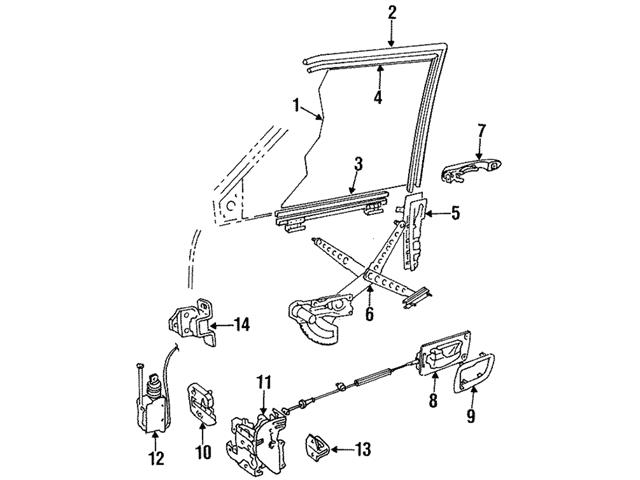 2
4
1
7
3
5
6
14
11
8
9
12
10
13