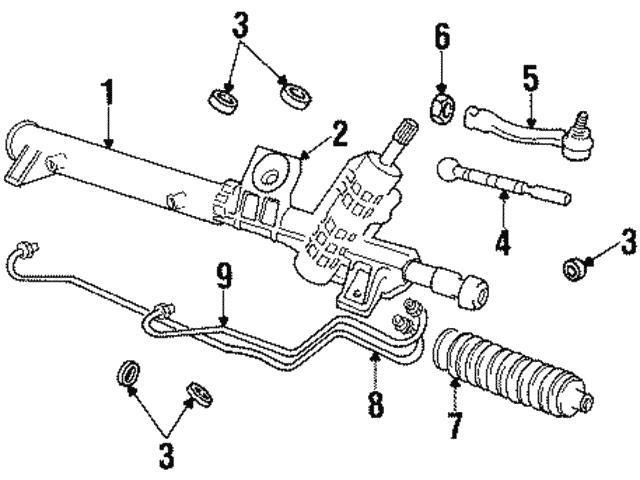 3
6
5
1
2
4
3
9
8
7
3