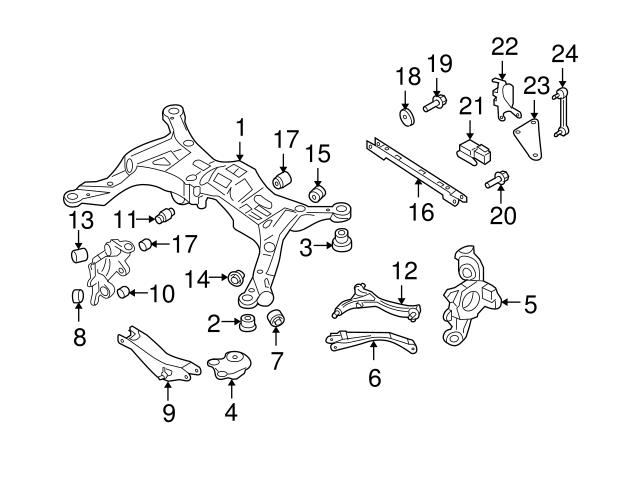 22
24
19
18
23
21
1
17
15
16
20
13
11
17
3
12
14
10
5
8
2
7
6
9
4