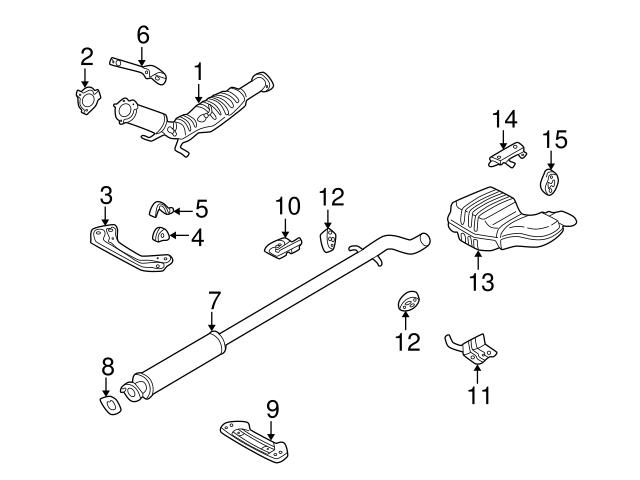 6
2
1
14
15
3
5
4
10
12
13
7
12
8
11
9