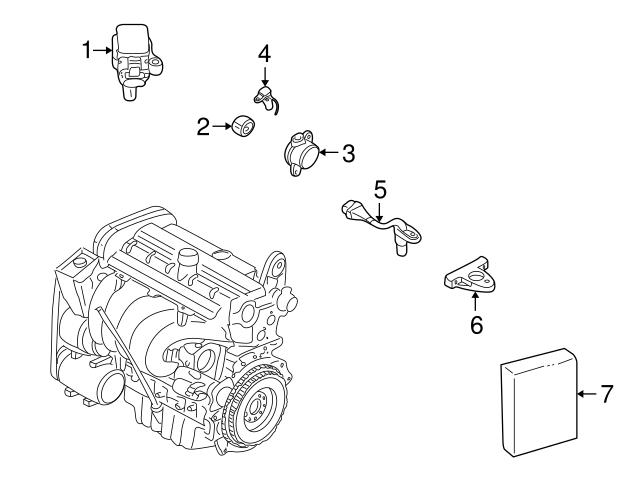 1
4
2
3
5
6
7