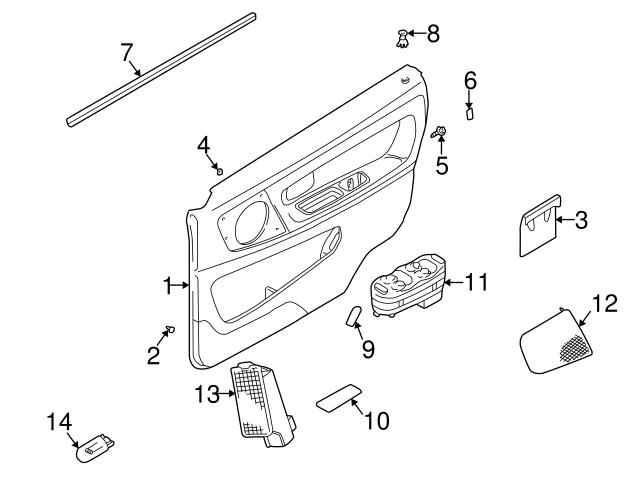 7
8
6
4
5
3
1
11
12
2
9
13
10
14