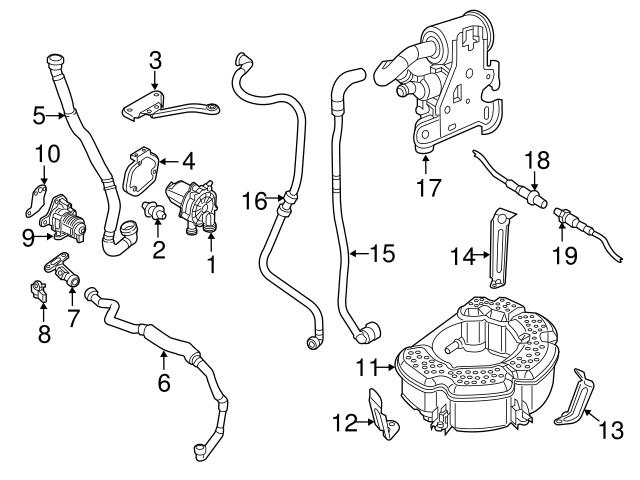 3
5
10
4
16
17
18
9
2
1
15
14
19
7
8
6
11
12
13