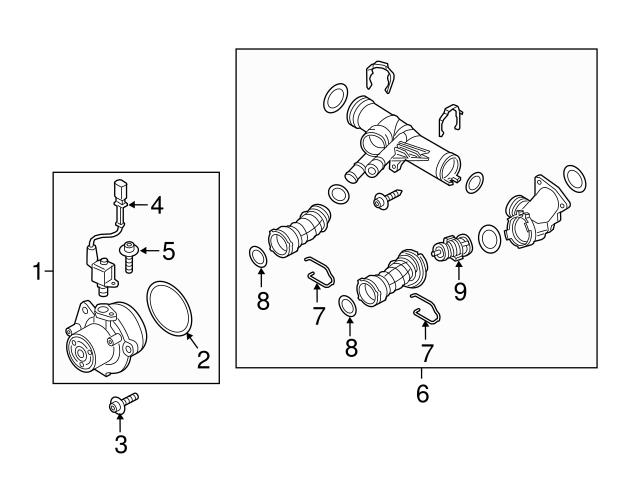 4
5
1
2
3
8
7
8
7
9
6