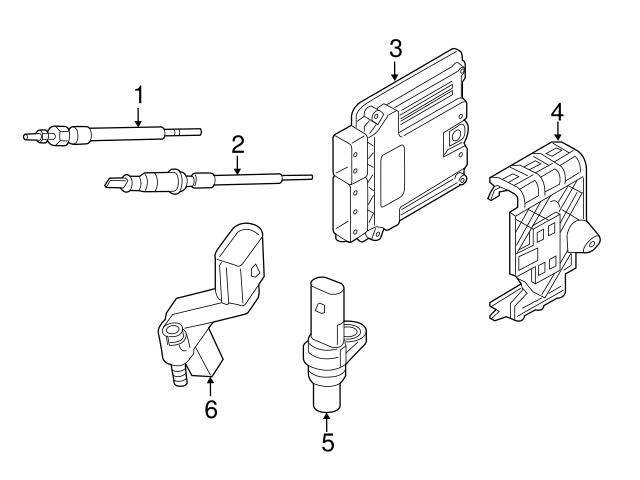 1
2
3
4
6
5