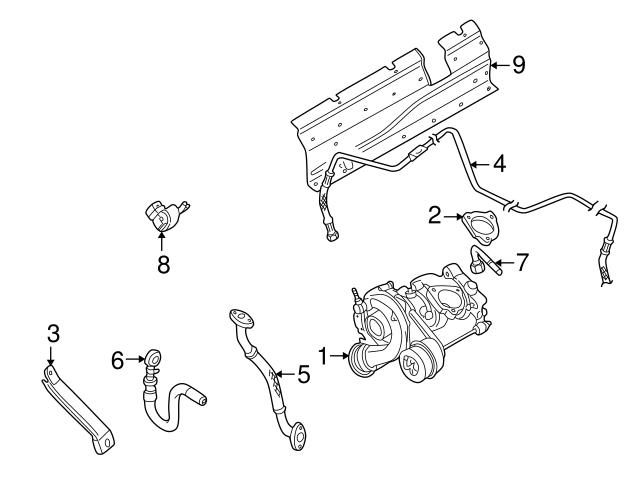 9
4
2
8
7
3
6
1
5