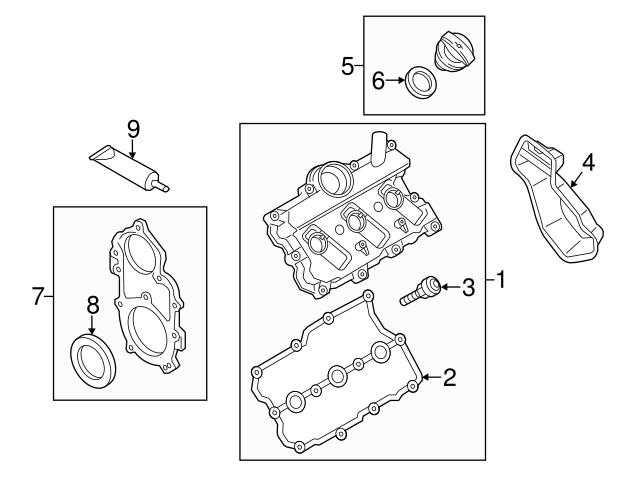 5
6
9
4
7
8
3
1
2