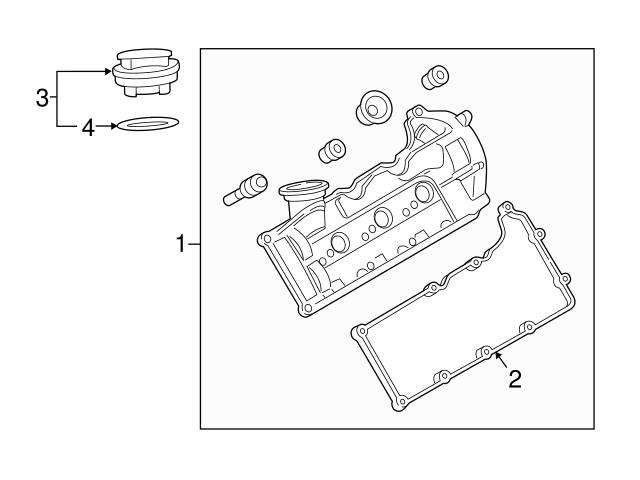 3
4
1
2