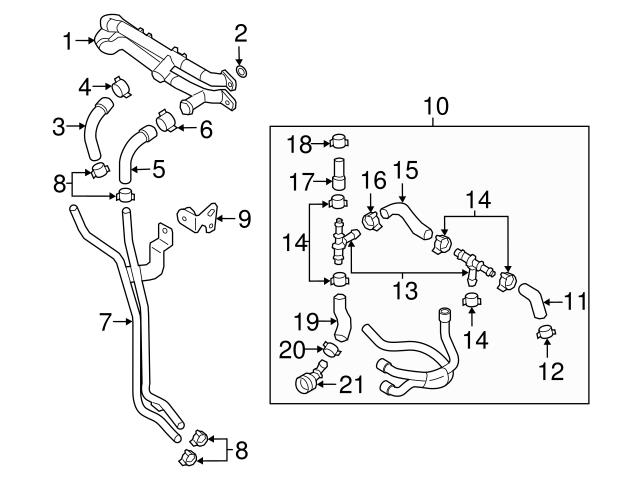 1
2
4
3
6
5
8
9
7
8
10
18
17
16
15
14
14
13
11
19
14
20
12
21