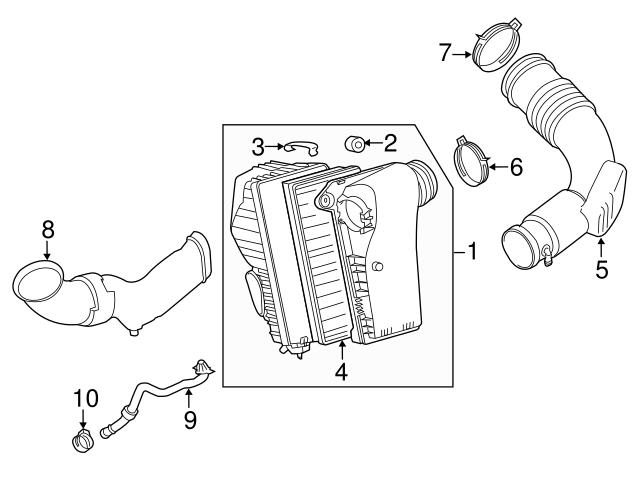 7
3
2
6
8
1
5
4
10
9