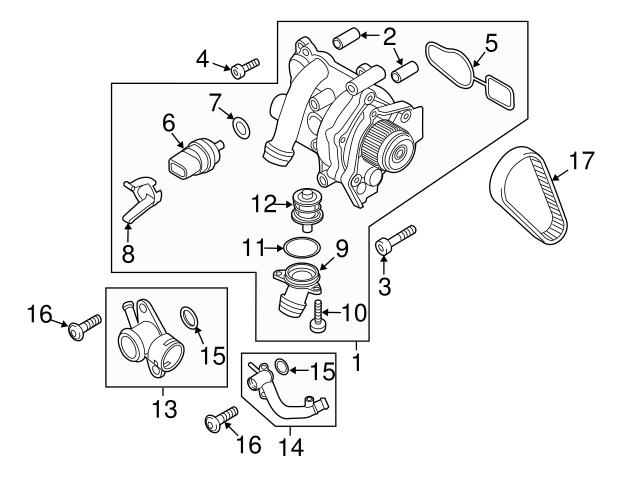 4
2
5
7
6
17
12
8
11
9
3
16
10
15
1
15
13
16
14