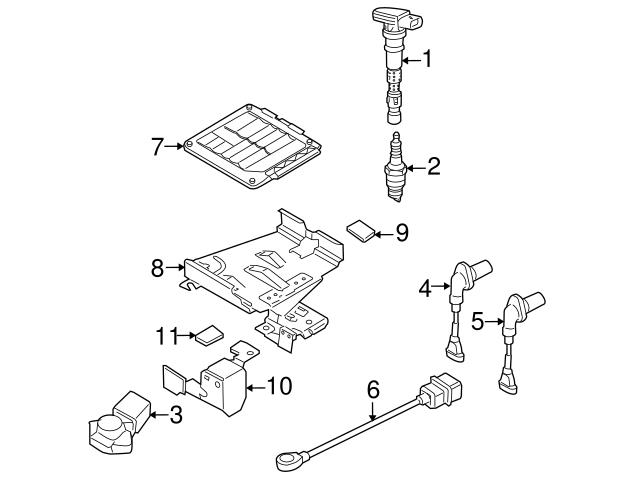 1
7
2
9
8
4
5
11
10
6
3