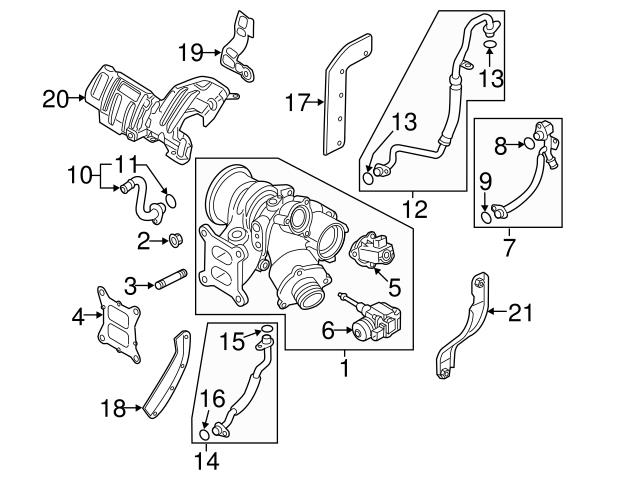 19
20
17
13
13
12
8
9
7
10
11
2
3
4
5
6
1
21
15
16
14
18