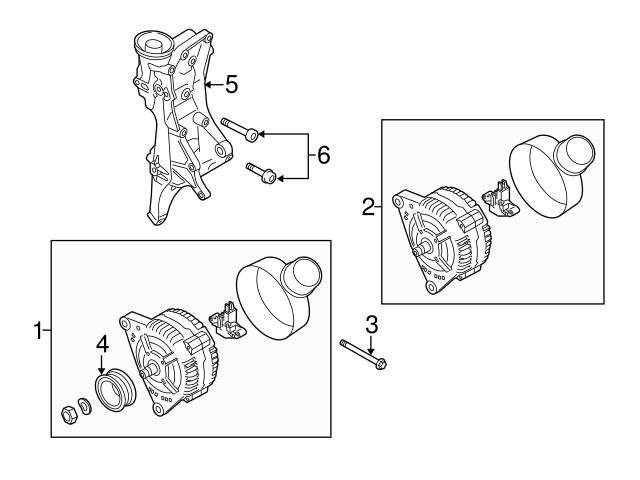 5
6
2
1
4
3