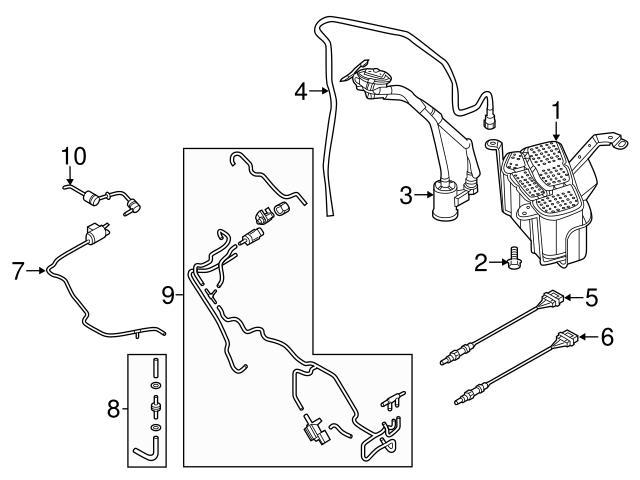 4
1
10
3
2
7
9
5
6
8