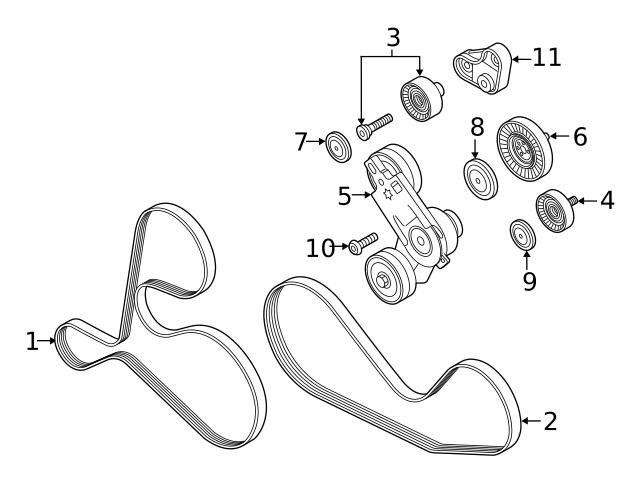 3
11
7
8
6
5
4
10
9
1
2