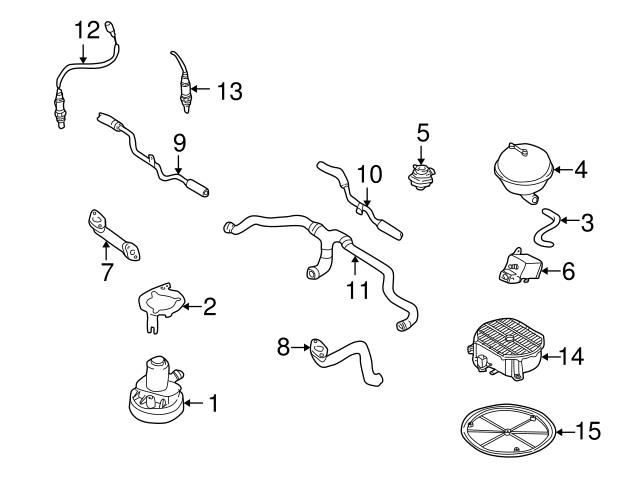 12
13
9
5
10
4
3
7
11
6
2
8
14
1
15