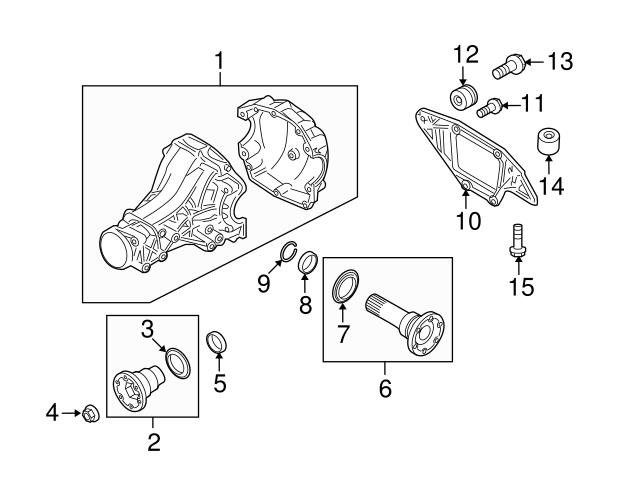 1
12
13
11
14
10
15
9
8
7
6
3
5
4
2