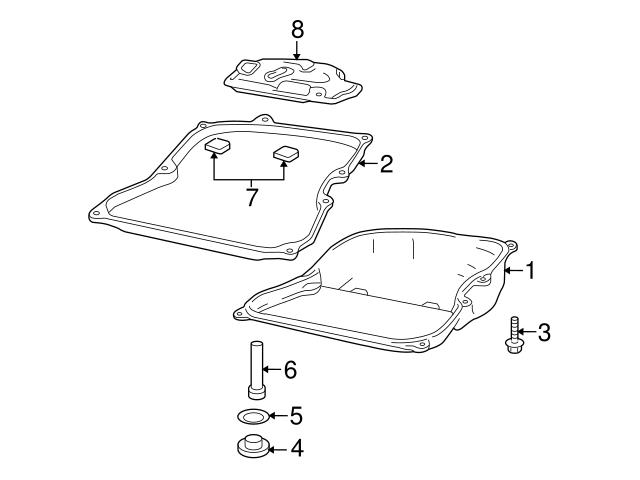 8
2
7
1
3
6
5
4