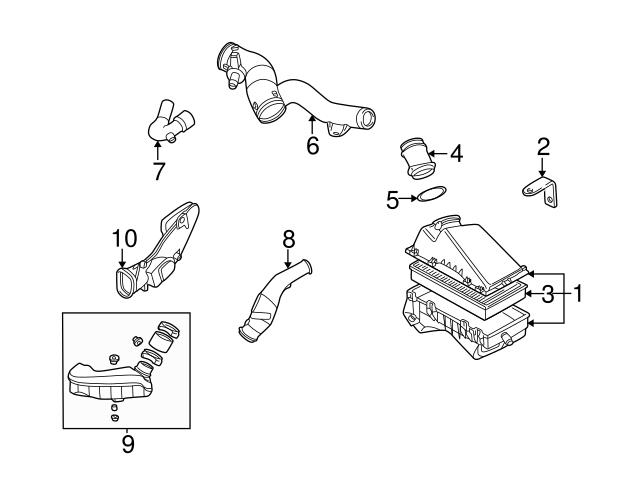 6
7
4
2
5
10
8
3
1
9