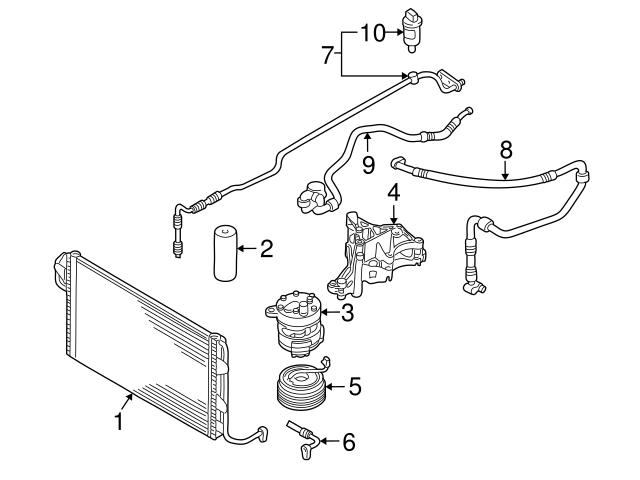 10
7
9
8
4
2
3
5
1
6