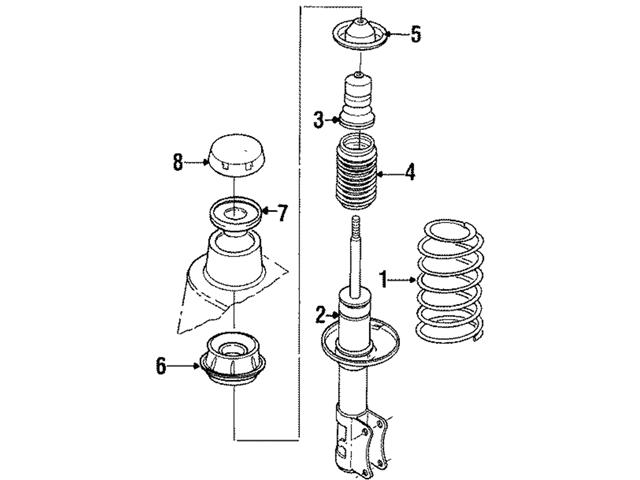 5
3
8
4
7
1
2
6