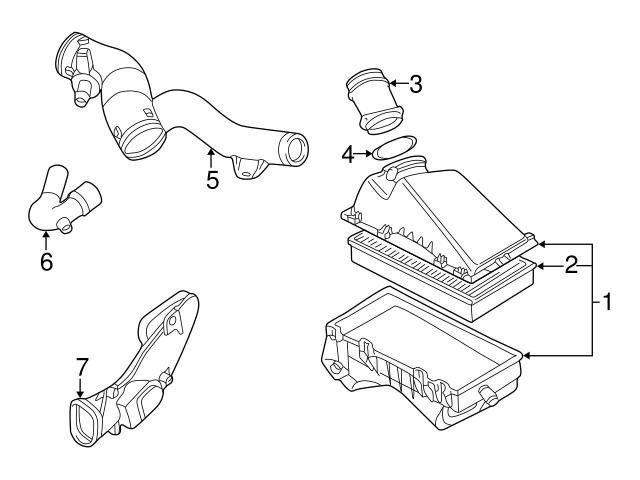 3
4
5
6
2
1
7