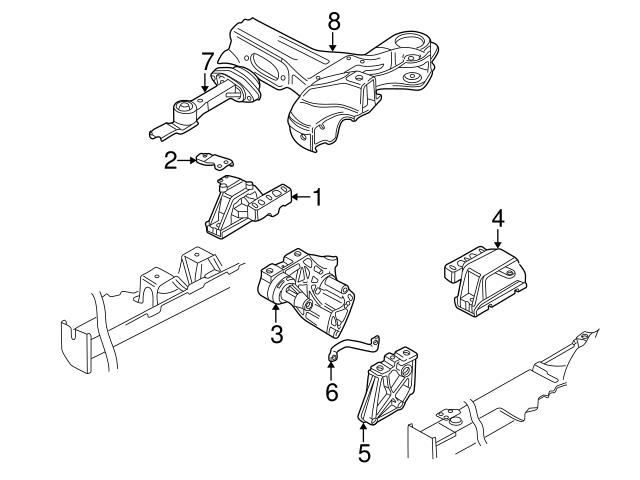 8
7
2
1
4
3
6
5