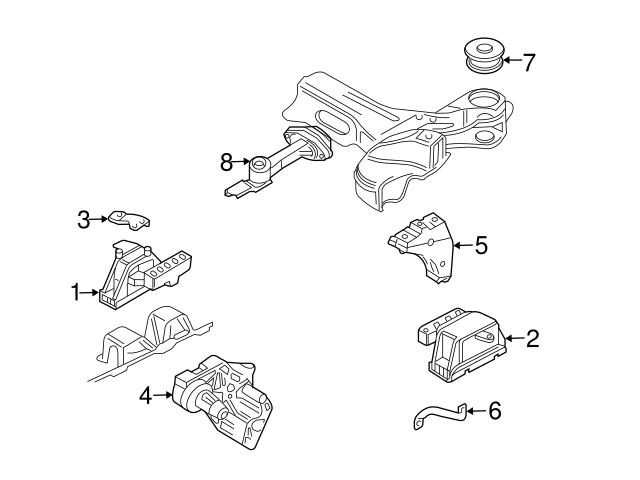 7
8
3
5
1
2
4
6