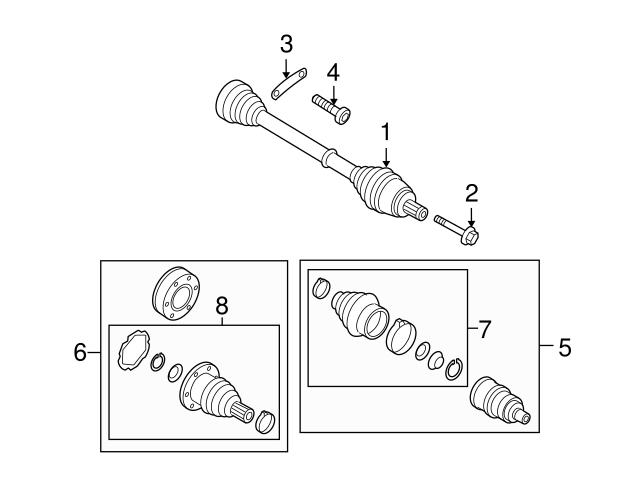 3
4
1
2
8
6
7
5