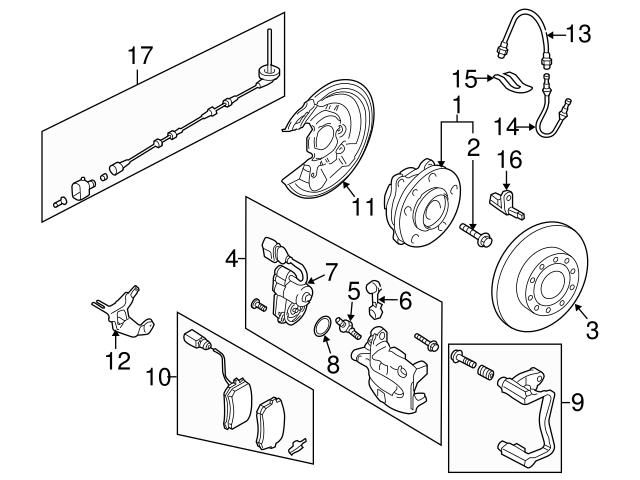 17
13
15
1
14
2
16
11
4
7
5
6
3
12
8
10
9